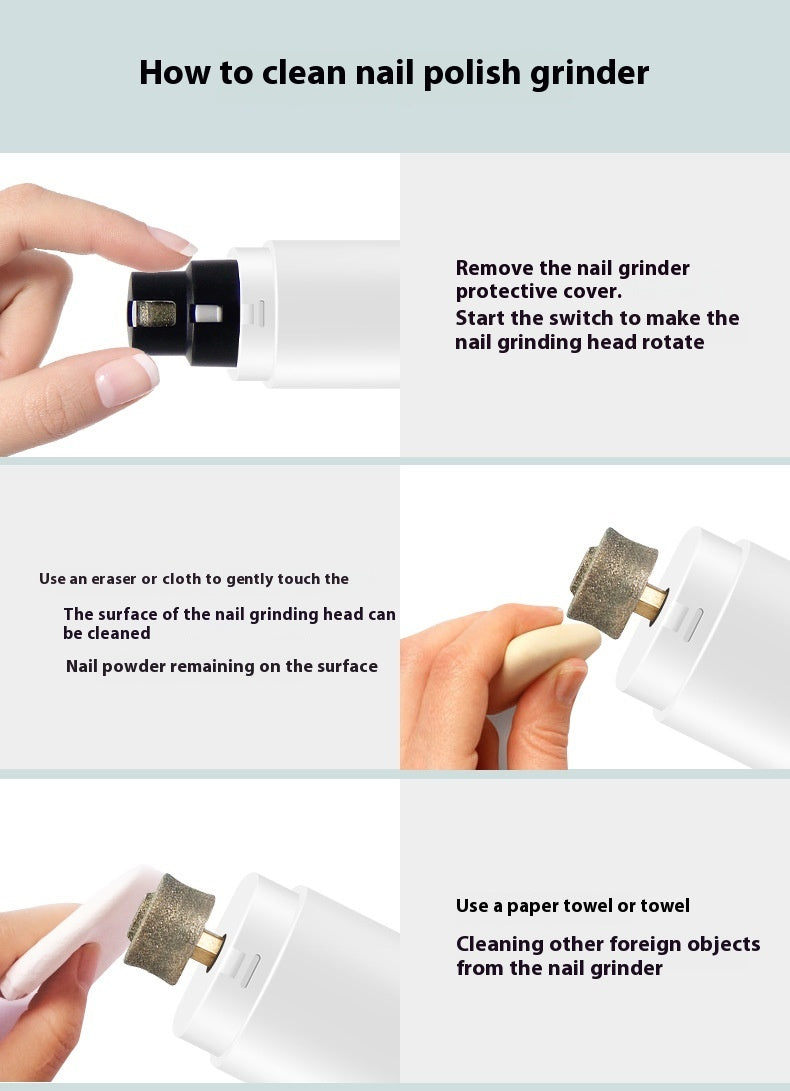 How to clean nail polish grinder

Remove the nail grinder protective cover.
Start the switch to make the nail grinding head rotate

Use an eraser or cloth to gently touch the

The surface of the nail grinding head can be cleaned

Nail powder remaining on the surface

Use a paper towel or towel

Cleaning other foreign objects from the nail grinder